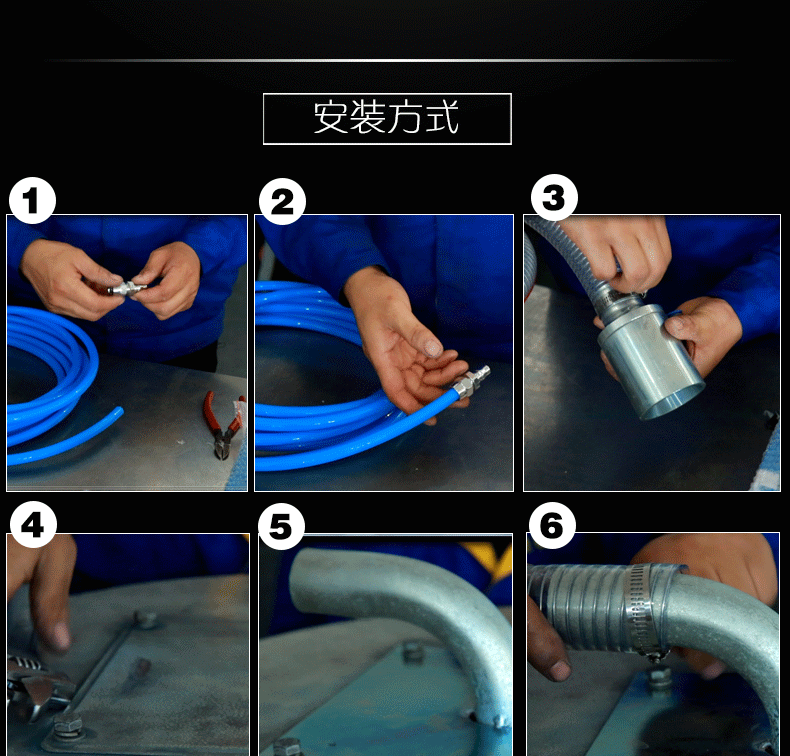 安装方式

1

2

3

4

5

6